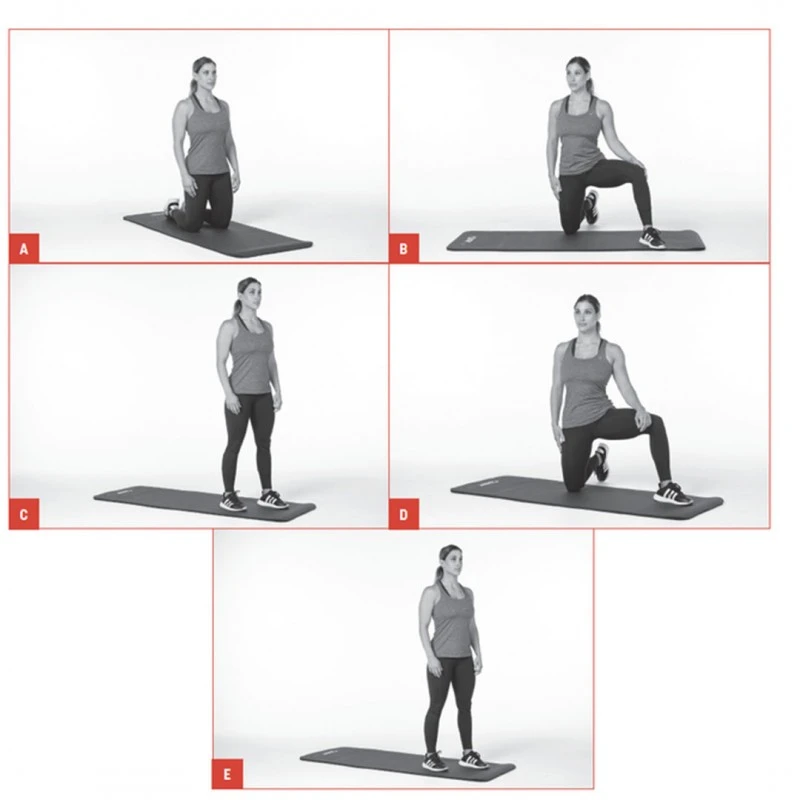 A

B

C

D

E