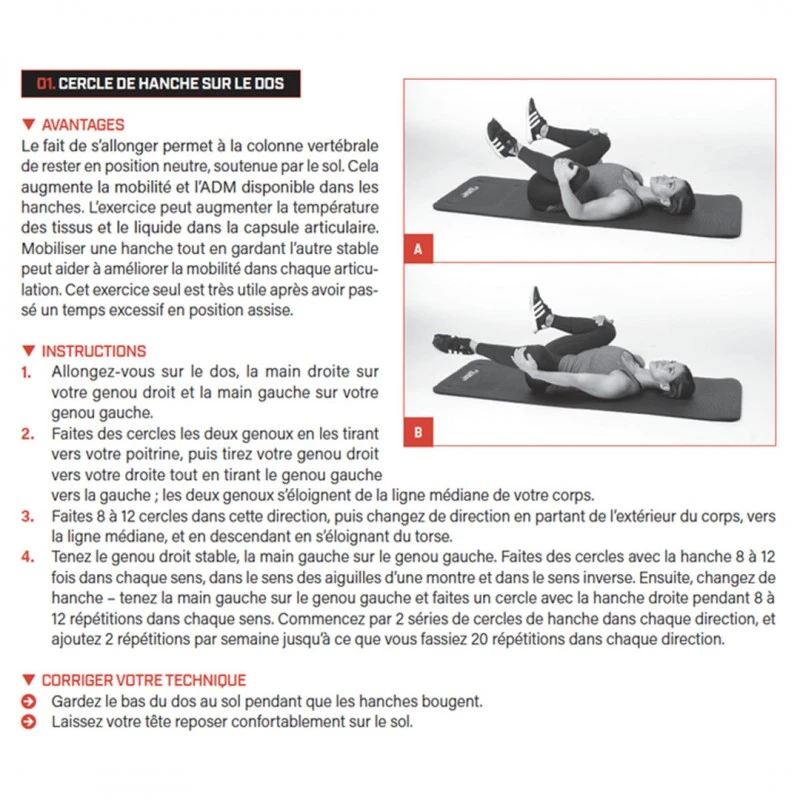 01. CERCLE DE HANCHE SUR LE DOS

▼ AVANTAGES
Le fait de s'allonger permet à la colonne vertébrale de rester en position neutre, soutenue par le sol. Cela augmente la mobilité et l'ADM disponible dans les hanches. L'exercice peut augmenter la température des tissus et le liquide dans la capsule articulaire. Mobiliser une hanche tout en gardant l'autre stable peut aider à améliorer la mobilité dans chaque articulation. Cet exercice seul est très utile après avoir passé un temps excessif en position assise.

A

B

▼ INSTRUCTIONS
1. Allongez-vous sur le dos, la main droite sur votre genou droit et la main gauche sur votre genou gauche.
2. Faites des cercles les deux genoux en les tirant vers votre poitrine, puis tirez votre genou droit vers votre droite tout en tirant le genou gauche vers la gauche ; les deux genoux s'éloignent de la ligne médiane de votre corps.
3. Faites 8 à 12 cercles dans cette direction, puis changez de direction en partant de l'extérieur du corps, vers la ligne médiane, et en descendant en s'éloignant du torse.
4. Tenez le genou droit stable, la main gauche sur le genou gauche. Faites des cercles avec la hanche 8 à 12 fois dans chaque sens, dans le sens des aiguilles d'une montre et dans le sens inverse. Ensuite, changez de hanche – tenez la main gauche sur le genou gauche et faites un cercle avec la hanche droite pendant 8 à 12 répétitions dans chaque sens. Commencez par 2 séries de cercles de hanche dans chaque direction, et ajoutez 2 répétitions par semaine jusqu'à ce que vous fassiez 20 répétitions dans chaque direction.

▼ CORRIGER VOTRE TECHNIQUE
➔ Gardez le bas du dos au sol pendant que les hanches bougent.
➔ Laissez votre tête reposer confortablement sur le sol.