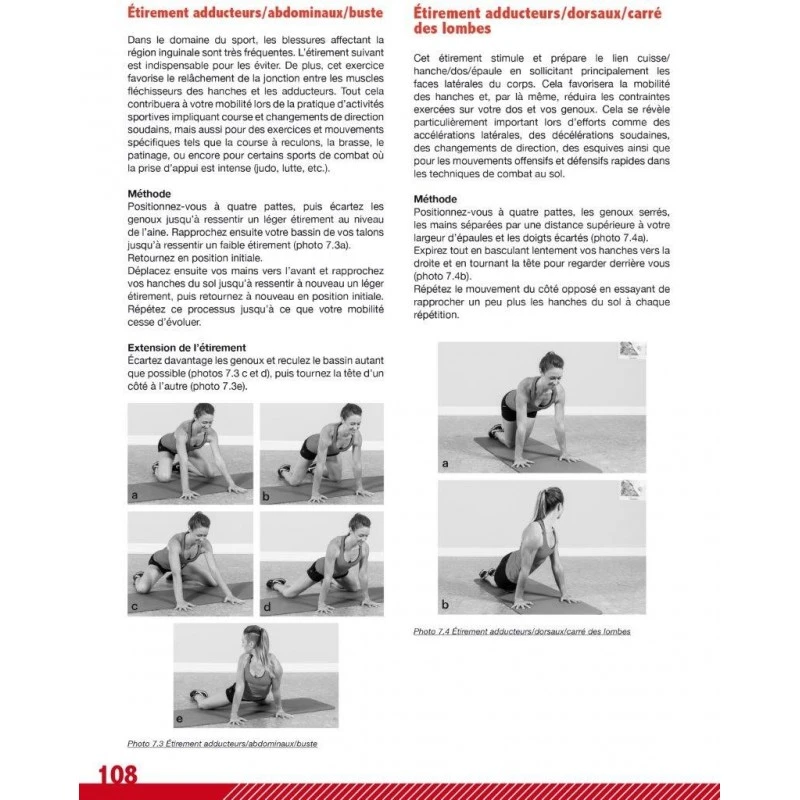 Étirement adducteurs/abdominaux/buste

Dans le domaine du sport, les blessures affectant la région inguinale sont très fréquentes. L'étirement suivant est indispensable pour les éviter. De plus, cet exercice favorise le relâchement de la jonction entre les muscles fléchisseurs des hanches et les adducteurs. Tout cela contribuera à votre mobilité lors de la pratique d'activités sportives impliquant course et changements de direction soudains, mais aussi pour des exercices et mouvements spécifiques tels que la course à reculons, la brasse, le patinage, ou encore pour certains sports de combat où la prise d'appui est intense (judo, lutte, etc.).

Méthode
Positionnez-vous à quatre pattes, puis écartez les genoux jusqu'à ressentir un léger étirement au niveau de l'aine. Rapprochez ensuite votre bassin de vos talons jusqu'à ressentir un faible étirement (photo 7.3a).
Retournez en position initiale.
Déplacez ensuite vos mains vers l'avant et rapprochez vos hanches du sol jusqu'à ressentir à nouveau un léger étirement, puis retournez à nouveau en position initiale. Répétez ce processus jusqu'à ce que votre mobilité cesse d'évoluer.

Extension de l'étirement
Écartez davantage les genoux et reculez le bassin autant que possible (photos 7.3 c et d), puis tournez la tête d'un côté à l'autre (photo 7.3e).

a
b
c
d
e

Photo 7.3 Étirement adducteurs/abdominaux/buste

Étirement adducteurs/dorsaux/carré des lombes

Cet étirement stimule et prépare le lien cuisse/hanche/dos/épaule en sollicitant principalement les faces latérales du corps. Cela favorisera la mobilité des hanches et, par là même, réduira les contraintes exercées sur votre dos et vos genoux. Cela se révèle particulièrement important lors d'efforts comme des accélérations latérales, des décélérations soudaines, des changements de direction, des esquives ainsi que pour les mouvements offensifs et défensifs rapides dans les techniques de combat au sol.

Méthode
Positionnez-vous à quatre pattes, les genoux serrés, les mains séparées par une distance supérieure à votre largeur d'épaules et les doigts écartés (photo 7.4a).
Expirez tout en basculant lentement vos hanches vers la droite et en tournant la tête pour regarder derrière vous (photo 7.4b).
Répétez le mouvement du côté opposé en essayant de rapprocher un peu plus les hanches du sol à chaque répétition.

a
b

Photo 7.4 Étirement adducteurs/dorsaux/carré des lombes

108