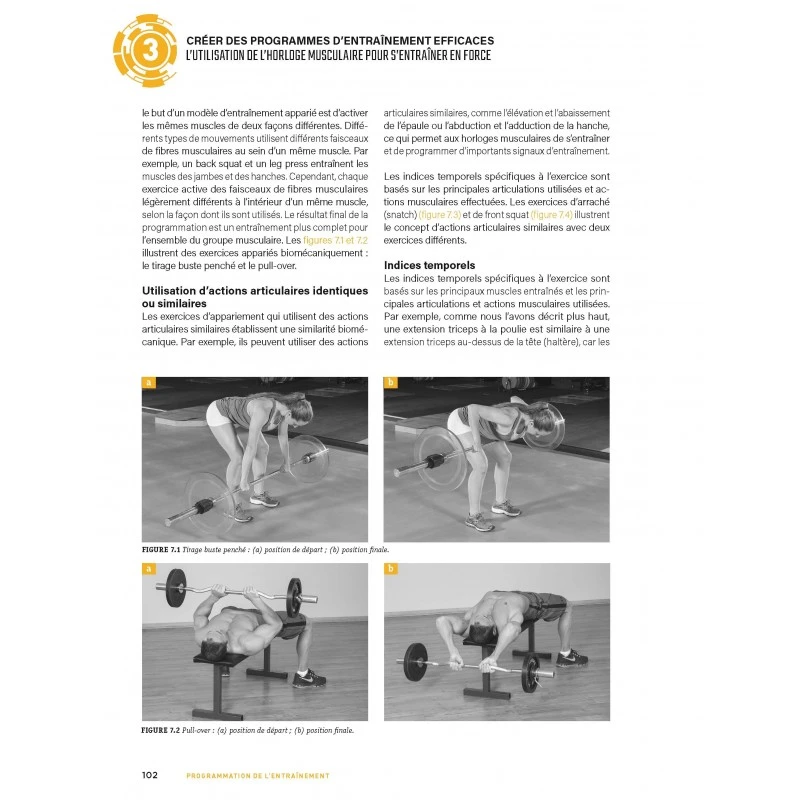 3

CRÉER DES PROGRAMMES D'ENTRAÎNEMENT EFFICACES
L'UTILISATION DE L'HORLOGE MUSCULAIRE POUR S'ENTRAÎNER EN FORCE

le but d'un modèle d'entraînement apparié est d'activer les mêmes muscles de deux façons différentes. Différents types de mouvements utilisent différents faisceaux de fibres musculaires au sein d'un même muscle. Par exemple, un back squat et un leg press entraînent les muscles des jambes et des hanches. Cependant, chaque exercice active des faisceaux de fibres musculaires légèrement différents à l'intérieur d'un même muscle, selon la façon dont ils sont utilisés. Le résultat final de la programmation est un entraînement plus complet pour l'ensemble du groupe musculaire. Les figures 7.1 et 7.2 illustrent des exercices appariés biomécaniquement : le tirage buste penché et le pull-over.

Utilisation d'actions articulaires identiques ou similaires
Les exercices d'appariement qui utilisent des actions articulaires similaires établissent une similarité biomécanique. Par exemple, ils peuvent utiliser des actions articulaires similaires, comme l'élévation et l'abaissement de l'épaule ou l'abduction et l'adduction de la hanche, ce qui permet aux horloges musculaires de s'entraîner et de programmer d'importants signaux d'entraînement.

Les indices temporels spécifiques à l'exercice sont basés sur les principales articulations utilisées et actions musculaires effectuées. Les exercices d'arraché (snatch) (figure 7.3) et de front squat (figure 7.4) illustrent le concept d'actions articulaires similaires avec deux exercices différents.

Indices temporels
Les indices temporels spécifiques à l'exercice sont basés sur les principaux muscles entraînés et les principales articulations et actions musculaires utilisées. Par exemple, comme nous l'avons décrit plus haut, une extension triceps à la poulie est similaire à une extension triceps au-dessus de la tête (haltère), car les

a

b

FIGURE 7.1 Tirage buste penché : (a) position de départ ; (b) position finale.

a

b

FIGURE 7.2 Pull-over : (a) position de départ ; (b) position finale.

102 PROGRAMMATION DE L'ENTRAÎNEMENT