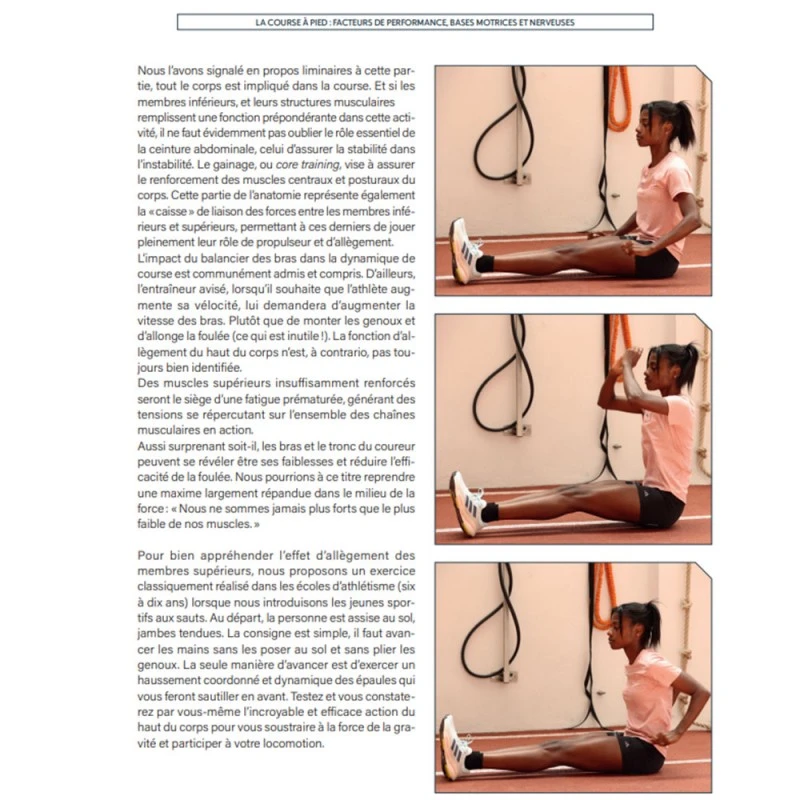 LA COURSE À PIED : FACTEURS DE PERFORMANCE, BASES MOTRICES ET NERVEUSES

Nous l'avons signalé en propos liminaires à cette partie, tout le corps est impliqué dans la course. Et si les membres inférieurs, et leurs structures musculaires remplissent une fonction prépondérante dans cette activité, il ne faut évidemment pas oublier le rôle essentiel de la ceinture abdominale, celui d'assurer la stabilité dans l'instabilité. Le gainage, ou core training, vise à assurer le renforcement des muscles centraux et posturaux du corps. Cette partie de l'anatomie représente également la « caisse » de liaison des forces entre les membres inférieurs et supérieurs, permettant à ces derniers de jouer pleinement leur rôle de propulseur et d'allègement.
L'impact du balancier des bras dans la dynamique de course est communément admis et compris. D'ailleurs, l'entraîneur avisé, lorsqu'il souhaite que l'athlète augmente sa vélocité, lui demandera d'augmenter la vitesse des bras. Plutôt que de monter les genoux et d'allonge la foulée (ce qui est inutile !). La fonction d'allègement du haut du corps n'est, à contrario, pas toujours bien identifiée.
Des muscles supérieurs insuffisamment renforcés seront le siège d'une fatigue prématurée, générant des tensions se répercutant sur l'ensemble des chaînes musculaires en action.
Aussi surprenant soit-il, les bras et le tronc du coureur peuvent se révéler être ses faiblesses et réduire l'efficacité de la foulée. Nous pourrions à ce titre reprendre une maxime largement répandue dans le milieu de la force : « Nous ne sommes jamais plus forts que le plus faible de nos muscles. »

Pour bien appréhender l'effet d'allègement des membres supérieurs, nous proposons un exercice classiquement réalisé dans les écoles d'athlétisme (six à dix ans) lorsque nous introduisons les jeunes sportifs aux sauts. Au départ, la personne est assise au sol, jambes tendues. La consigne est simple, il faut avancer les mains sans les poser au sol et sans plier les genoux. La seule manière d'avancer est d'exercer un haussement coordonné et dynamique des épaules qui vous feront sautiller en avant. Testez et vous constaterez par vous-même l'incroyable et efficace action du haut du corps pour vous soustraire à la force de la gravité et participer à votre locomotion.