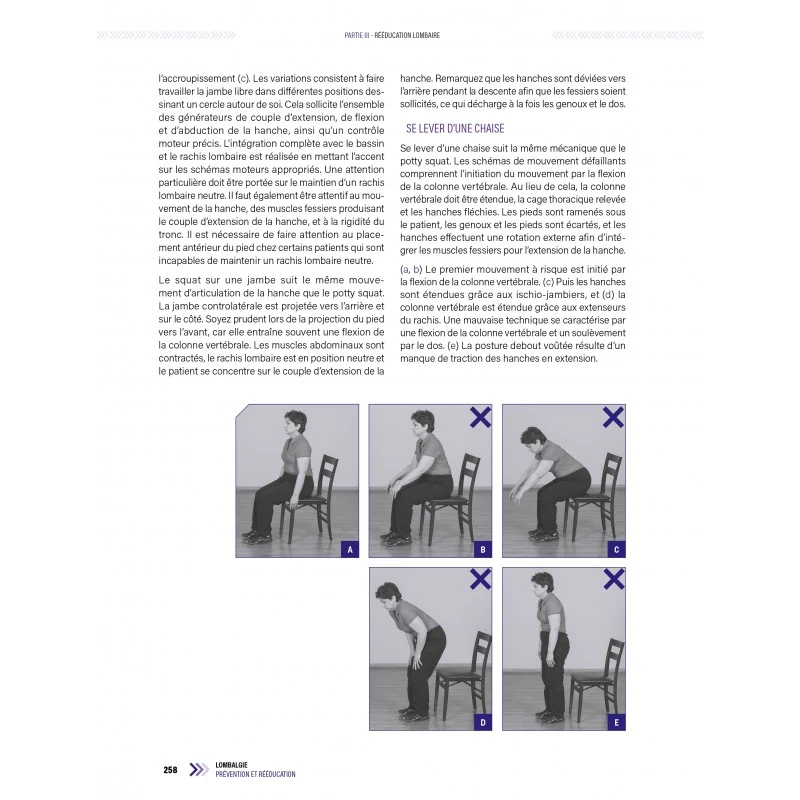 PARTIE III - RÉÉDUCATION LOMBAIRE

l'accroupissement (c). Les variations consistent à faire travailler la jambe libre dans différentes positions dessinant un cercle autour de soi. Cela sollicite l'ensemble des générateurs de couple d'extension, de flexion et d'abduction de la hanche, ainsi qu'un contrôle moteur précis. L'intégration complète avec le bassin et le rachis lombaire est réalisée en mettant l'accent sur les schémas moteurs appropriés. Une attention particulière doit être portée sur le maintien d'un rachis lombaire neutre. Il faut également être attentif au mouvement de la hanche, des muscles fessiers produisant le couple d'extension de la hanche, et à la rigidité du tronc. Il est nécessaire de faire attention au placement antérieur du pied chez certains patients qui sont incapables de maintenir un rachis lombaire neutre.

Le squat sur une jambe suit le même mouvement d'articulation de la hanche que le potty squat. La jambe controlatérale est projetée vers l'arrière et sur le côté. Soyez prudent lors de la projection du pied vers l'avant, car elle entraîne souvent une flexion de la colonne vertébrale. Les muscles abdominaux sont contractés, le rachis lombaire est en position neutre et le patient se concentre sur le couple d'extension de la hanche. Remarquez que les hanches sont déviées vers l'arrière pendant la descente afin que les fessiers soient sollicités, ce qui décharge à la fois les genoux et le dos.

SE LEVER D'UNE CHAISE

Se lever d'une chaise suit la même mécanique que le potty squat. Les schémas de mouvement défaillants comprennent l'initiation du mouvement par la flexion de la colonne vertébrale. Au lieu de cela, la colonne vertébrale doit être étendue, la cage thoracique relevée et les hanches fléchies. Les pieds sont ramenés sous le patient, les genoux et les pieds sont écartés, et les hanches effectuent une rotation externe afin d'intégrer les muscles fessiers pour l'extension de la hanche.

(a, b) Le premier mouvement à risque est initié par la flexion de la colonne vertébrale. (c) Puis les hanches sont étendues grâce aux ischio-jambiers, et (d) la colonne vertébrale est étendue grâce aux extenseurs du rachis. Une mauvaise technique se caractérise par une flexion de la colonne vertébrale et un soulèvement par le dos. (e) La posture debout voûtée résulte d'un manque de traction des hanches en extension.

A
B
C
D
E

258 LOMBALGIE
PRÉVENTION ET RÉÉDUCATION