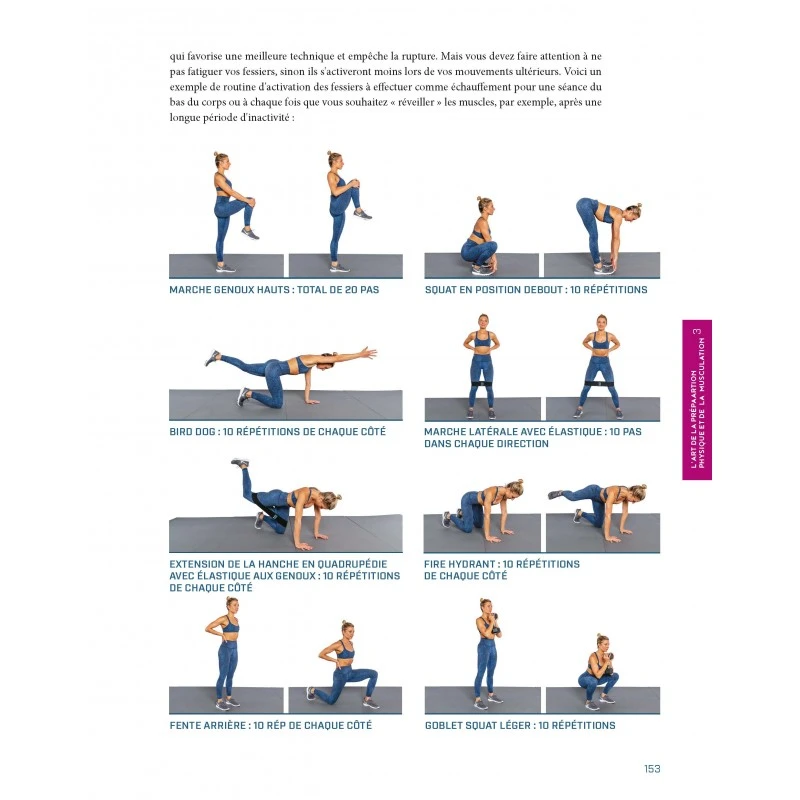 qui favorise une meilleure technique et empêche la rupture. Mais vous devez faire attention à ne pas fatiguer vos fessiers, sinon ils s'activeront moins lors de vos mouvements ultérieurs. Voici un exemple de routine d'activation des fessiers à effectuer comme échauffement pour une séance du bas du corps ou à chaque fois que vous souhaitez « réveiller » les muscles, par exemple, après une longue période d'inactivité :

MARCHE GENOUX HAUTS : TOTAL DE 20 PAS

SQUAT EN POSITION DEBOUT : 10 RÉPÉTITIONS

BIRD DOG : 10 RÉPÉTITIONS DE CHAQUE CÔTÉ

MARCHE LATÉRALE AVEC ÉLASTIQUE : 10 PAS DANS CHAQUE DIRECTION

EXTENSION DE LA HANCHE EN QUADRUPÉDIE AVEC ÉLASTIQUE AUX GENOUX : 10 RÉPÉTITIONS DE CHAQUE CÔTÉ

FIRE HYDRANT : 10 RÉPÉTITIONS DE CHAQUE CÔTÉ

FENTE ARRIÈRE : 10 RÉP DE CHAQUE CÔTÉ

GOBLET SQUAT LÉGER : 10 RÉPÉTITIONS

L'ART DE LA PRÉPAARTION PHYSIQUE ET DE LA MUSCULATION 3

153