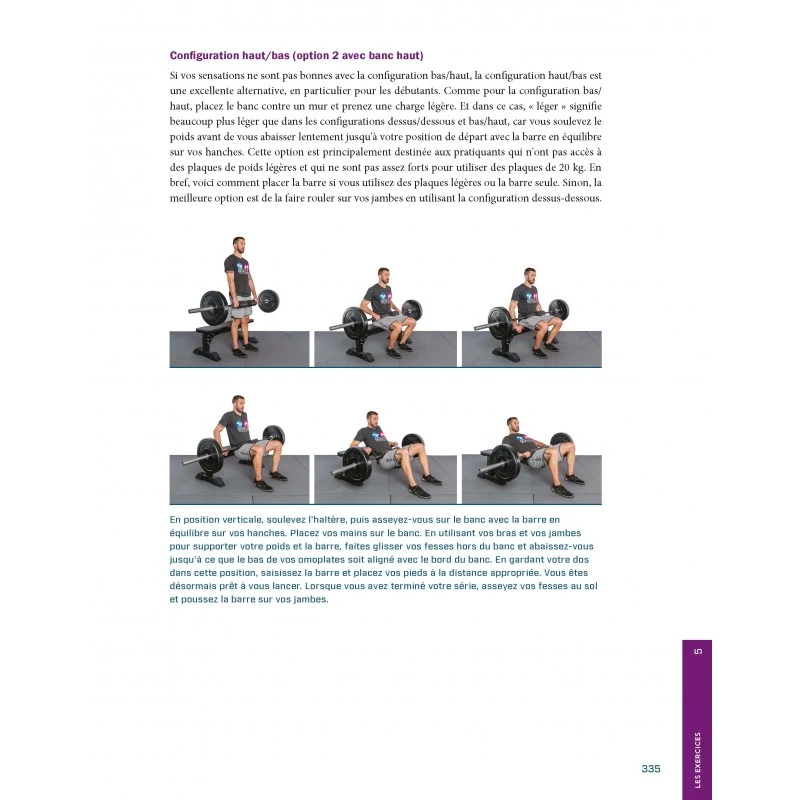 Configuration haut/bas (option 2 avec banc haut)

Si vos sensations ne sont pas bonnes avec la configuration bas/haut, la configuration haut/bas est une excellente alternative, en particulier pour les débutants. Comme pour la configuration bas/haut, placez le banc contre un mur et prenez une charge légère. Et dans ce cas, « léger » signifie beaucoup plus léger que dans les configurations dessus/dessous et bas/haut, car vous soulevez le poids avant de vous abaisser lentement jusqu'à votre position de départ avec la barre en équilibre sur vos hanches. Cette option est principalement destinée aux pratiquants qui n'ont pas accès à des plaques de poids légères et qui ne sont pas assez forts pour utiliser des plaques de 20 kg. En bref, voici comment placer la barre si vous utilisez des plaques légères ou la barre seule. Sinon, la meilleure option est de la faire rouler sur vos jambes en utilisant la configuration dessus-dessous.

En position verticale, soulevez l'haltère, puis asseyez-vous sur le banc avec la barre en équilibre sur vos hanches. Placez vos mains sur le banc. En utilisant vos bras et vos jambes pour supporter votre poids et la barre, faites glisser vos fesses hors du banc et abaissez-vous jusqu'à ce que le bas de vos omoplates soit aligné avec le bord du banc. En gardant votre dos dans cette position, saisissez la barre et placez vos pieds à la distance appropriée. Vous êtes désormais prêt à vous lancer. Lorsque vous avez terminé votre série, asseyez vos fesses au sol et poussez la barre sur vos jambes.

5

LES EXERCICES

335